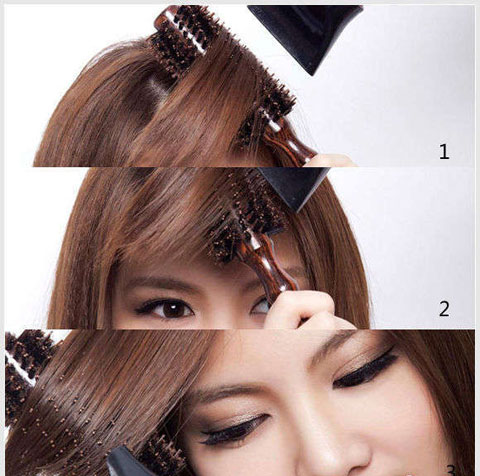 1

2

3