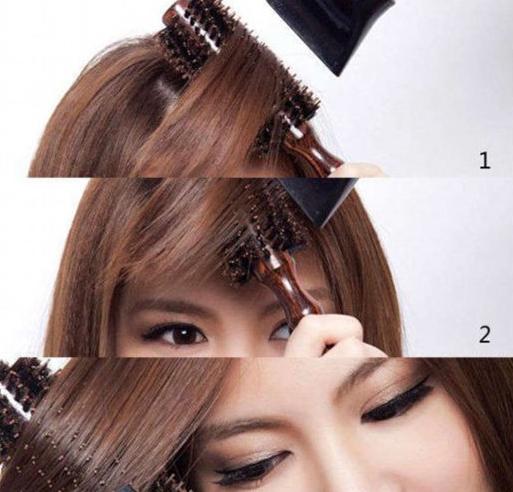 1

2